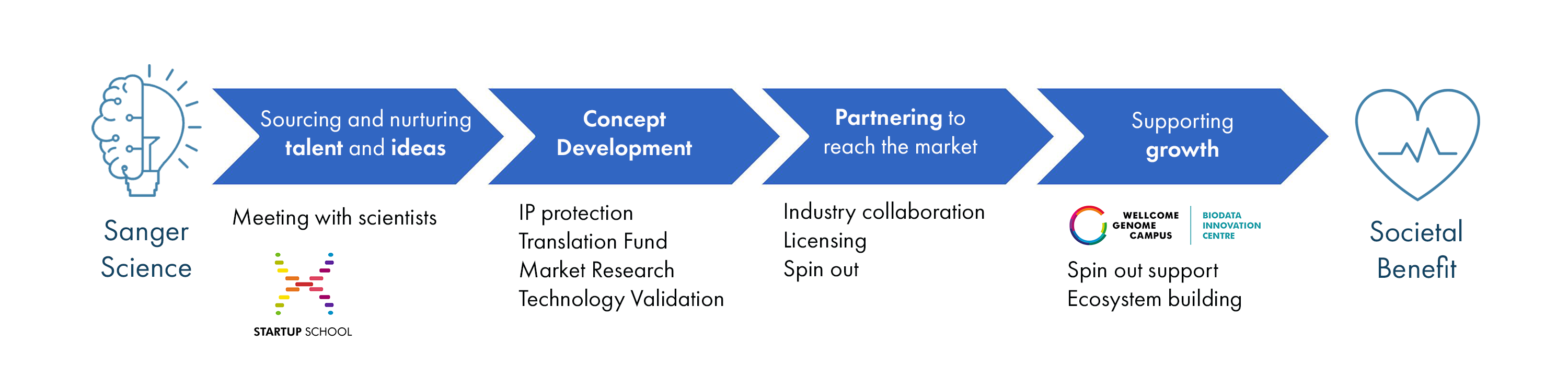 Sanger Science

Sourcing and nurturing talent and ideas

Meeting with scientists

STARTUP SCHOOL

Concept Development

IP protection
Translation Fund
Market Research
Technology Validation

Partnering to reach the market

Industry collaboration
Licensing
Spin out

Supporting growth

WELLCOME GENOME CAMPUS

BIODATA INNOVATION CENTRE

Spin out support
Ecosystem building

Societal Benefit